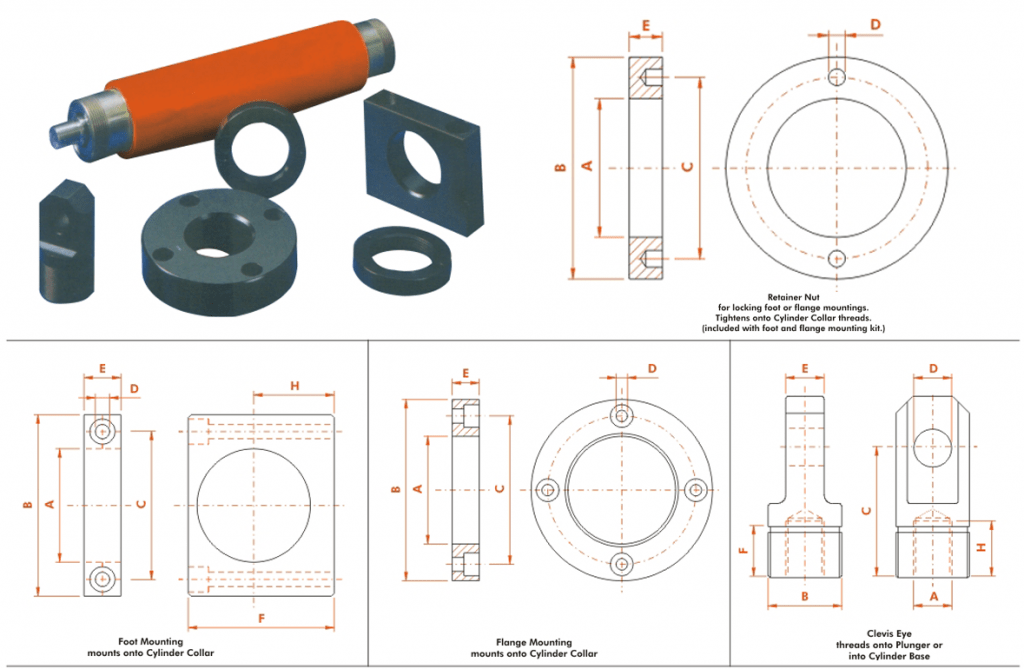 E
D
B
A
C
Retainer Nut
for locking foot or flange mountings.
Tightens onto Cylinder Collar threads.
(included with foot and flange mounting kit.)

E
D
H
B
A
C
F
Foot Mounting
mounts onto Cylinder Collar

E
D
B
A
C
Flange Mounting
mounts onto Cylinder Collar

E
D
C
F
H
B
A
Clevis Eye
threads onto Plunger or
into Cylinder Base